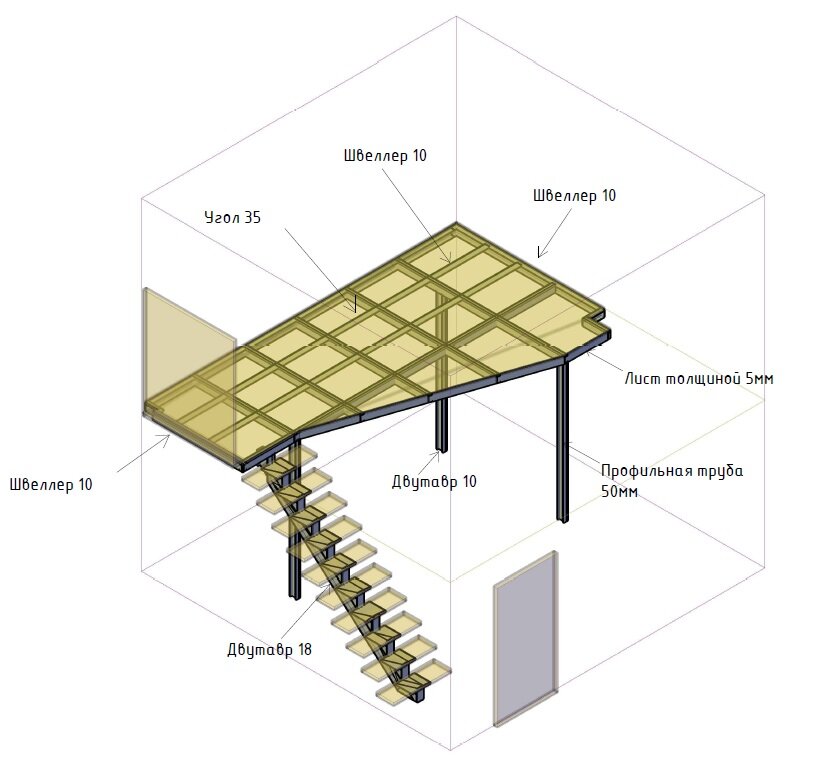 Швеллер 10

Швеллер 10

Угол 35

Лист толщиной 5мм

Швеллер 10

Двутавр 10

Профильная труба 50мм

Двутавр 18