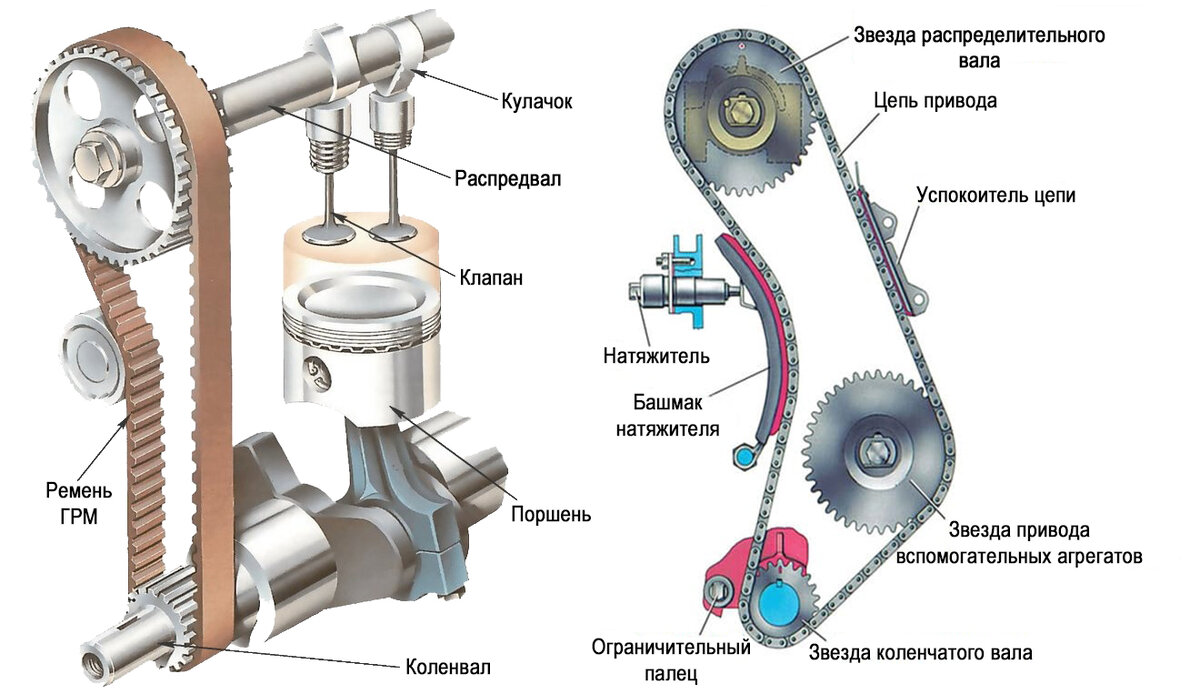 Кулачок

Распредвал

Клапан

Ремень ГРМ

Поршень

Коленвал

Звезда распределительного вала

Цепь привода

Успокоитель цепи

Натяжитель

Башмак натяжителя

Звезда привода вспомогательных агрегатов

Ограничительный палец

Звезда коленчатого вала