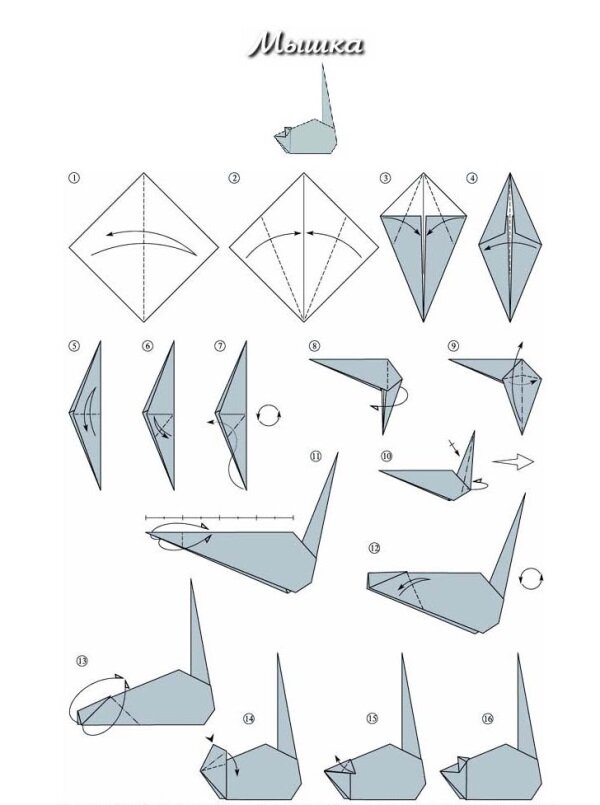 Мышка

①

②

③

④

⑤

⑥

⑦

⑧

⑨

⑩

⑪

⑫

⑬

⑭

⑮

⑯