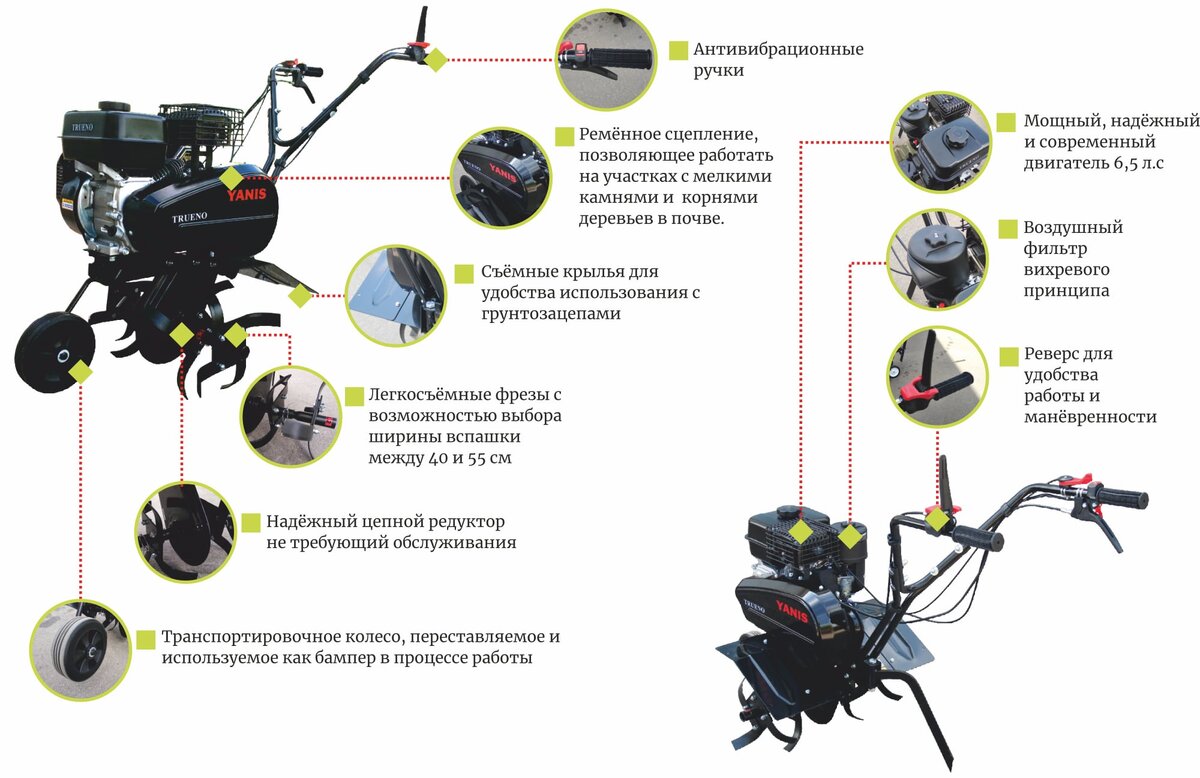 TRUENO

YANIS

TRUENO

Антивибрационные ручки

Ремённое сцепление, позволяющее работать на участках с мелкими камнями и корнями деревьев в почве.

Съёмные крылья для удобства использования с грунтозацепами

Легкосъёмные фрезы с возможностью выбора ширины вспашки между 40 и 55 см

Надёжный цепной редуктор не требующий обслуживания

Транспортировочное колесо, переставляемое и используемое как бампер в процессе работы

Мощный, надёжный и современный двигатель 6,5 л.с

Воздушный фильтр вихревого принципа

Реверс для удобства работы и манёвренности

TRUENO

YANIS