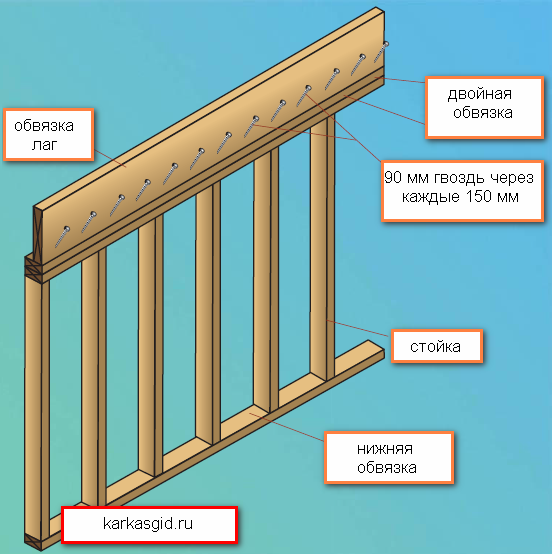 обвязка лаг

двойная обвязка

90 мм гвоздь через каждые 150 мм

стойка

нижняя обвязка

karkasgid.ru