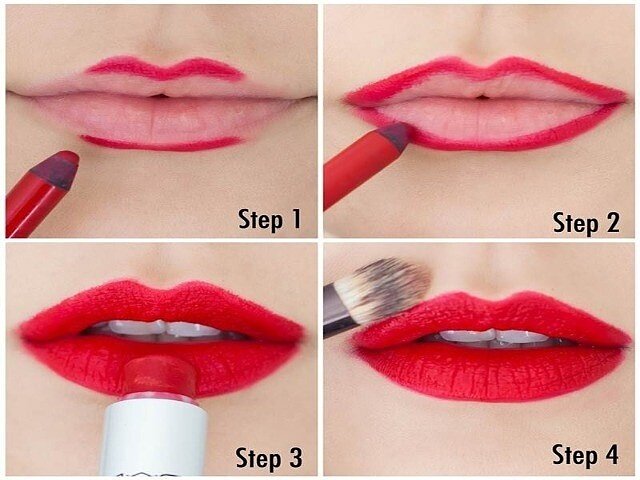 Step 1

Step 2

Step 3

Step 4