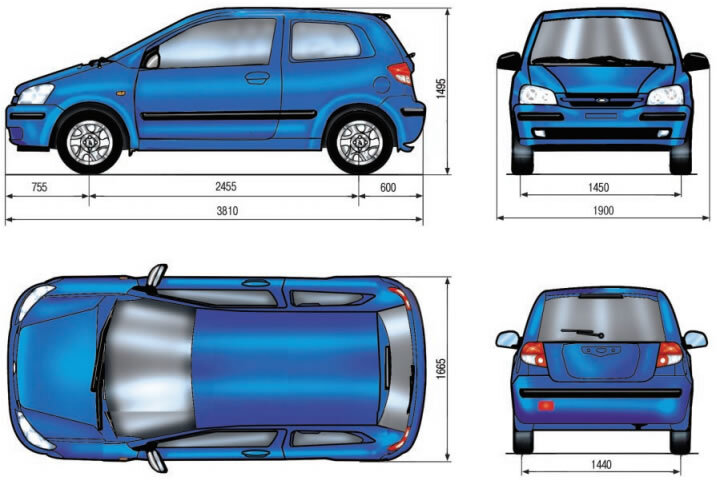 1495

755

2455

600

3810

1450

1900

1665

1440