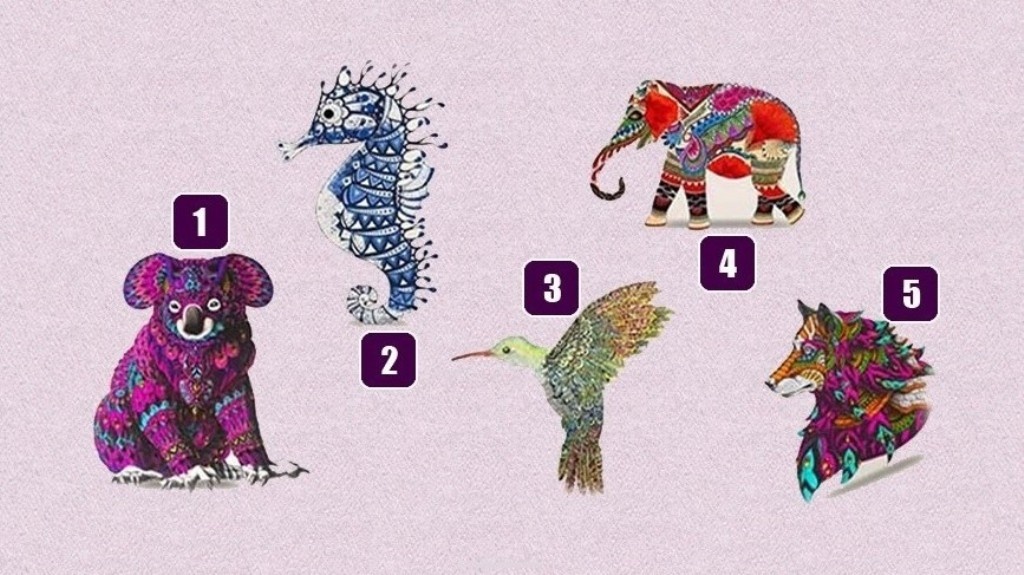 1

2

3

4

5