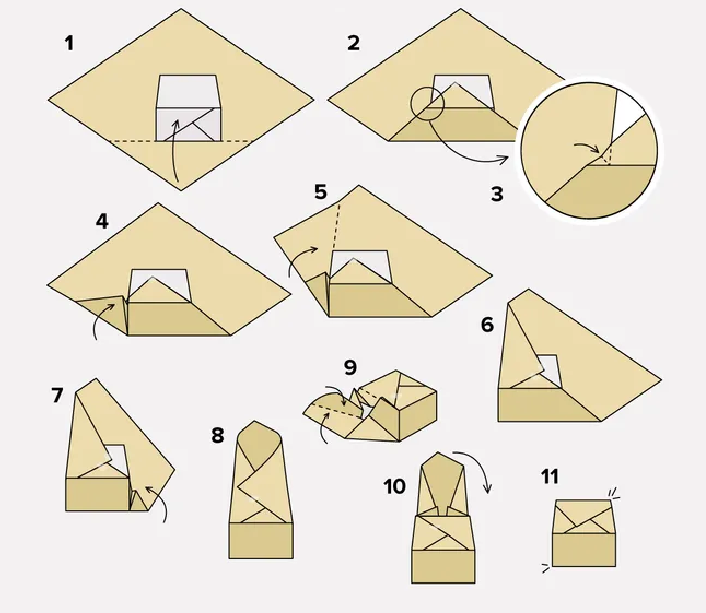 1
2
3
4
5
6
7
8
9
10
11