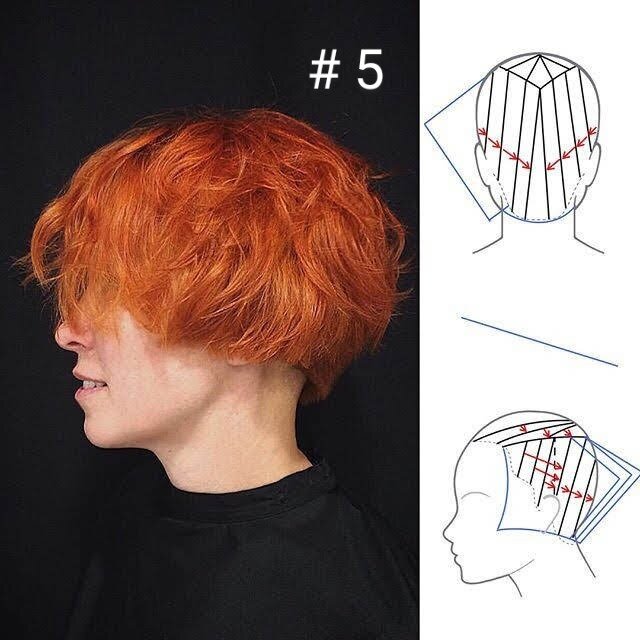 # 5