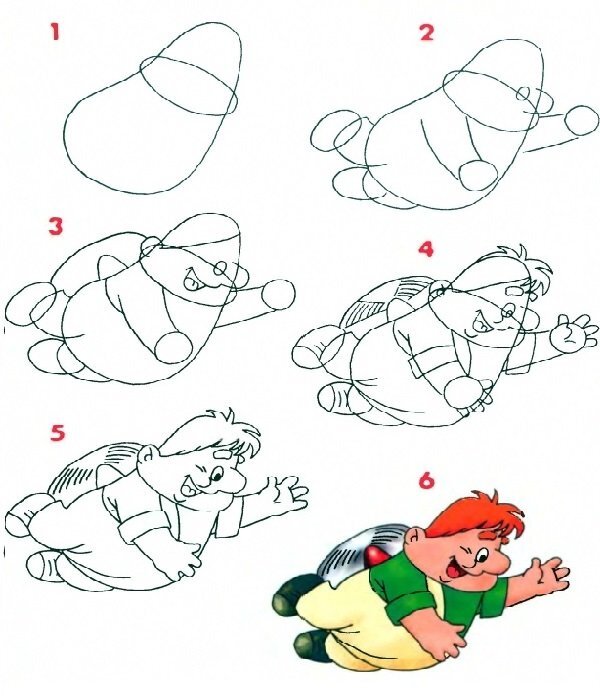 1

2

3

4

5

6