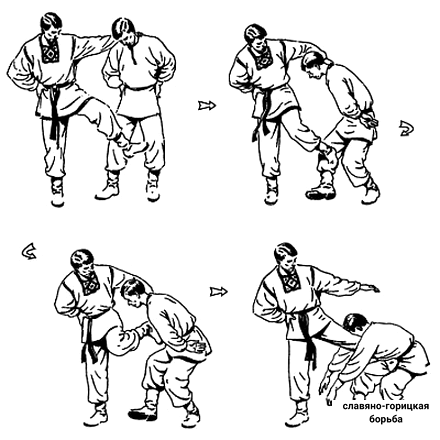 славяно-горицкая борьба