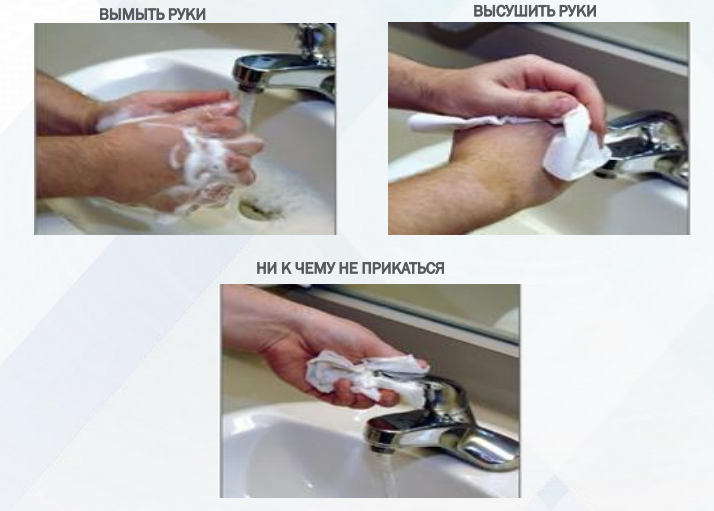 ВЫМЫТЬ РУКИ

ВЫСУШИТЬ РУКИ

НИ К ЧЕМУ НЕ ПРИКАТЬСЯ