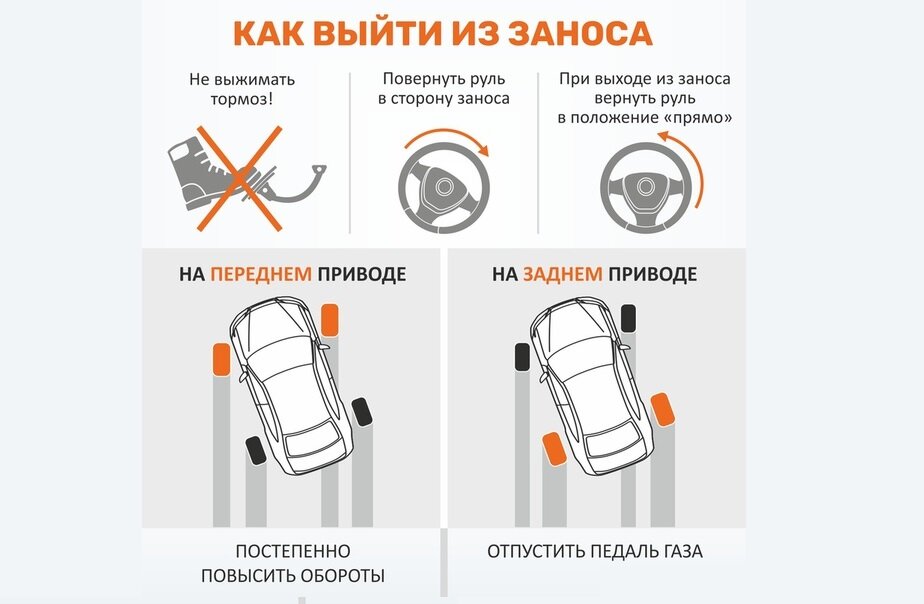 КАК ВЫЙТИ ИЗ ЗАНОСА

Не выжимать тормоз!

Повернуть руль в сторону заноса

При выходе из заноса вернуть руль в положение «прямо»

НА ПЕРЕДНЕМ ПРИВОДЕ

ПОСТЕПЕННО ПОВЫСИТЬ ОБОРОТЫ

НА ЗАДНЕМ ПРИВОДЕ

ОТПУСТИТЬ ПЕДАЛЬ ГАЗА