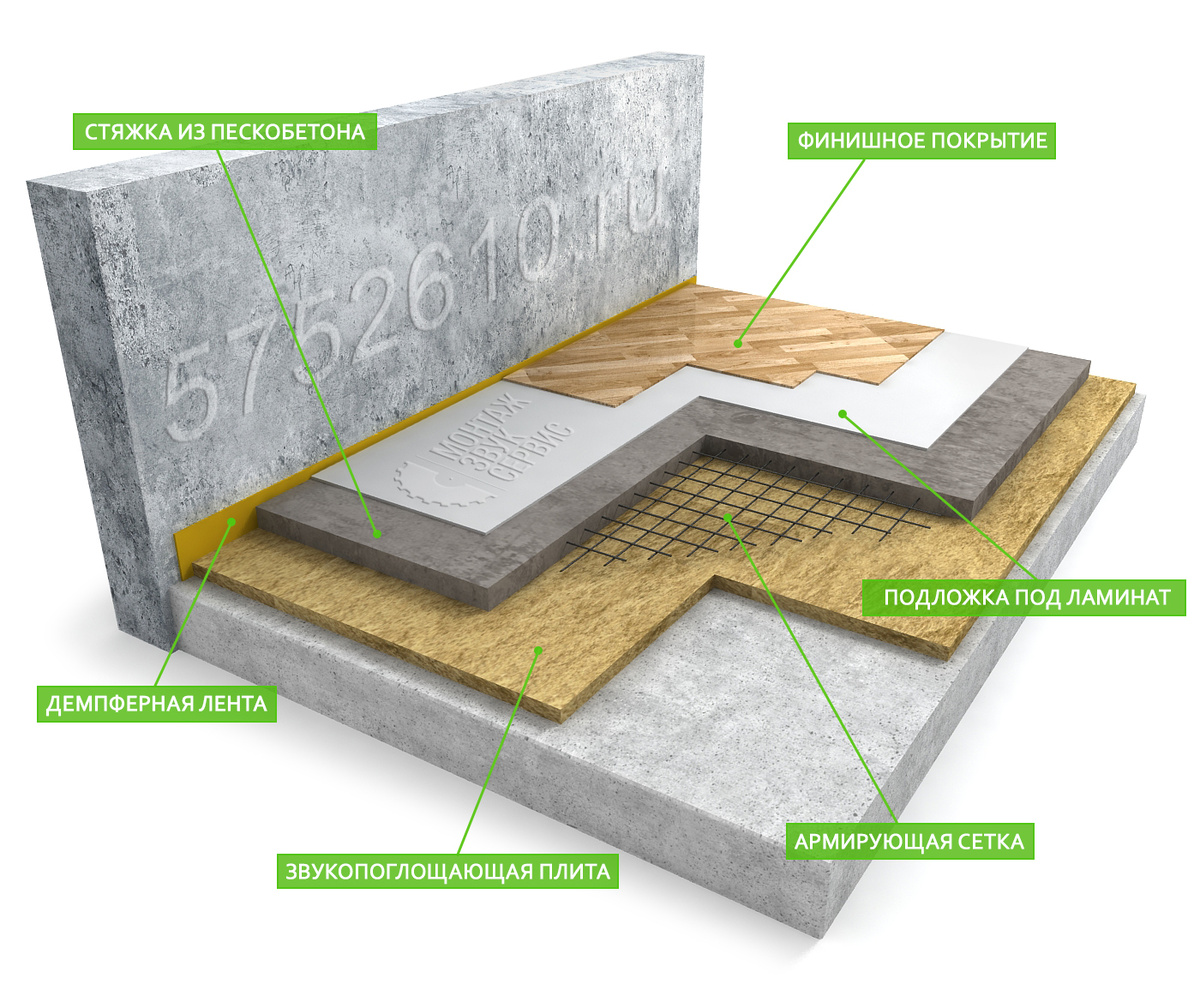 СТЯЖКА ИЗ ПЕСКОБЕТОНА

ФИНИШНОЕ ПОКРЫТИЕ

5752610.ru

МОНТАЖ ЗВУК СЕРВИС

ПОДЛОЖКА ПОД ЛАМИНАТ

ДЕМПФЕРНАЯ ЛЕНТА

АРМИРУЮЩАЯ СЕТКА

ЗВУКОПОГЛОЩАЮЩАЯ ПЛИТА