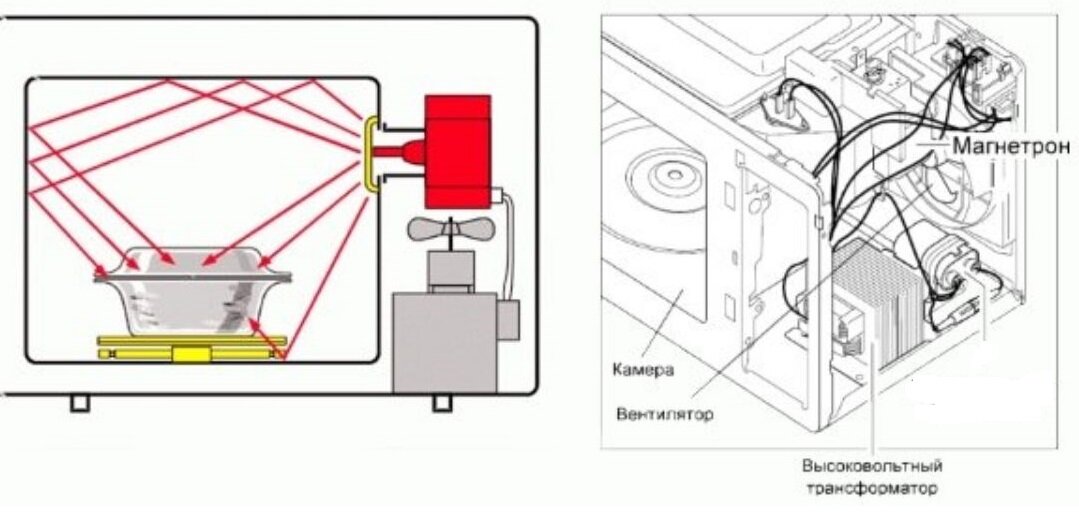 Магнетрон

Камера

Вентилятор

Высоковольтный трансформатор