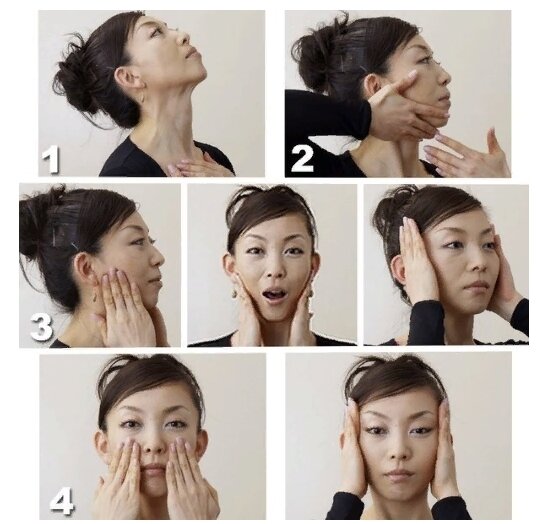 1

2

3

4