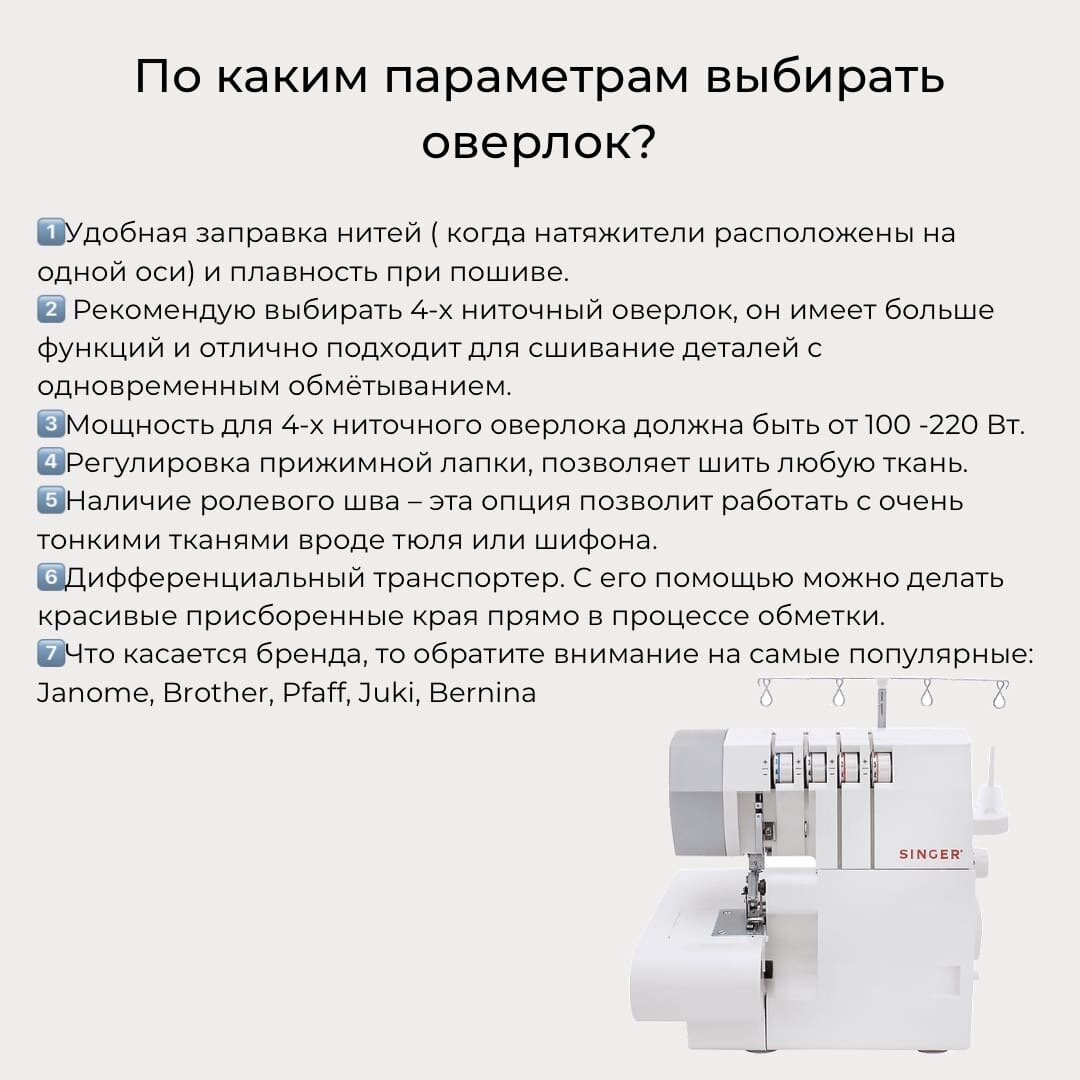 По каким параметрам выбирать оверлок?

1️⃣Удобная заправка нитей ( когда натяжители расположены на одной оси) и плавность при пошиве.
2️⃣ Рекомендую выбирать 4-х ниточный оверлок, он имеет больше функций и отлично подходит для сшивание деталей с одновременным обмётыванием.
3️⃣Мощность для 4-х ниточного оверлока должна быть от 100 -220 Вт.
4️⃣Регулировка прижимной лапки, позволяет шить любую ткань.
5️⃣Наличие ролевого шва – эта опция позволит работать с очень тонкими тканями вроде тюля или шифона.
6️⃣Дифференциальный транспортер. С его помощью можно делать красивые присборенные края прямо в процессе обметки.
7️⃣Что касается бренда, то обратите внимание на самые популярные: Janome, Brother, Pfaff, Juki, Bernina

SINGER