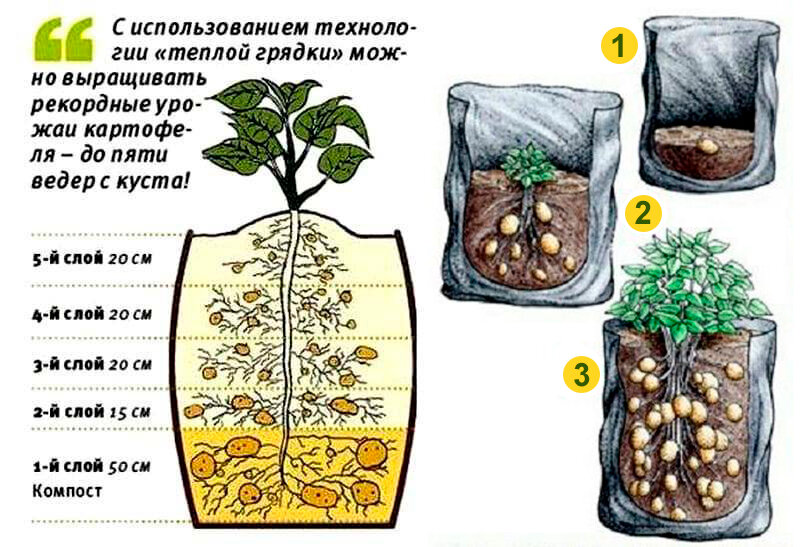 С использованием технологии «теплой грядки» можно выращивать рекордные урожаи картофеля – до пяти ведер с куста!

5-й слой 20 см

4-й слой 20 см

3-й слой 20 см

2-й слой 15 см

1-й слой 50 см
Компост

1

2

3