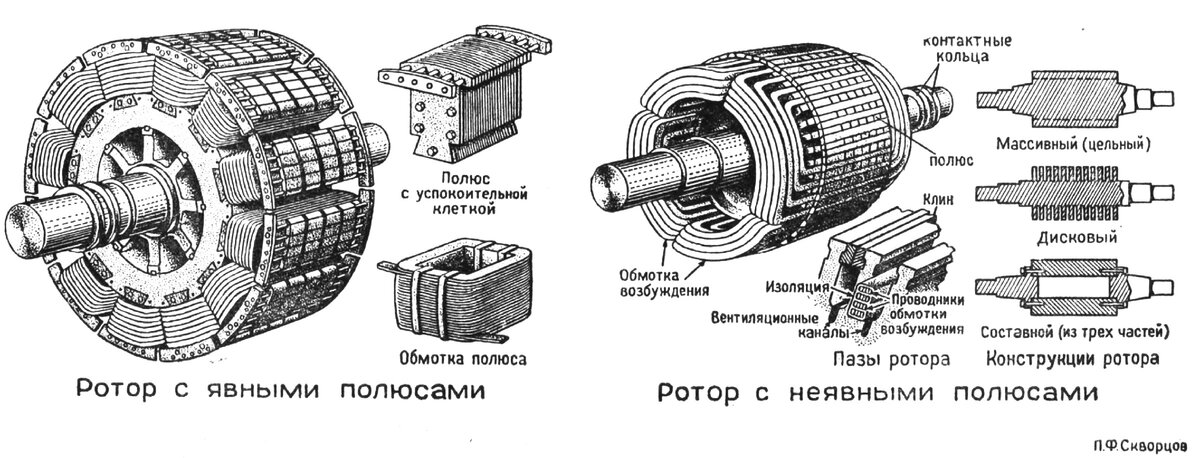 Полюс с успокоительной клеткой

Обмотка полюса

Ротор с явными полюсами

контактные кольца

полюс

Клин

Обмотка возбуждения

Изоляция

Вентиляционные каналы

Проводники обмотки возбуждения

Пазы ротора

Массивный (цельный)

Дисковый

Составной (из трех частей)

Конструкции ротора

Ротор с неявными полюсами

П.Ф.Скворцов