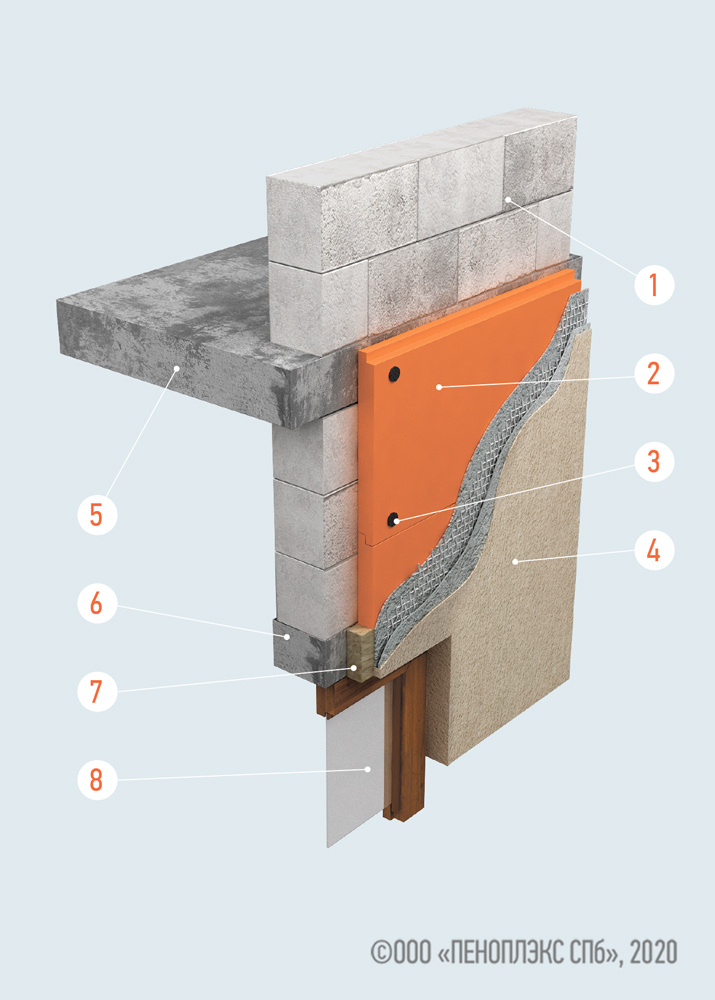 1
2
3
4
5
6
7
8

©ООО «ПЕНОПЛЭКС СПб», 2020