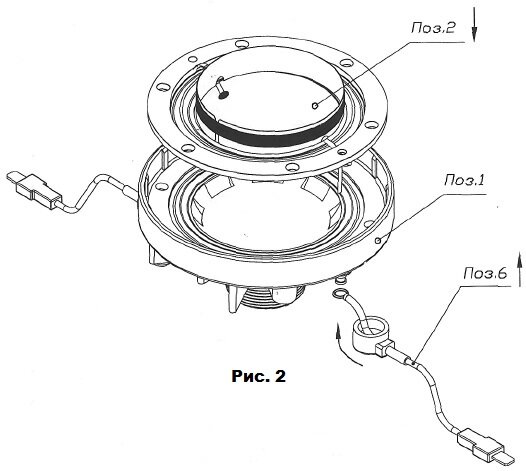 Поз.2

Поз.1

Поз.6

Рис. 2