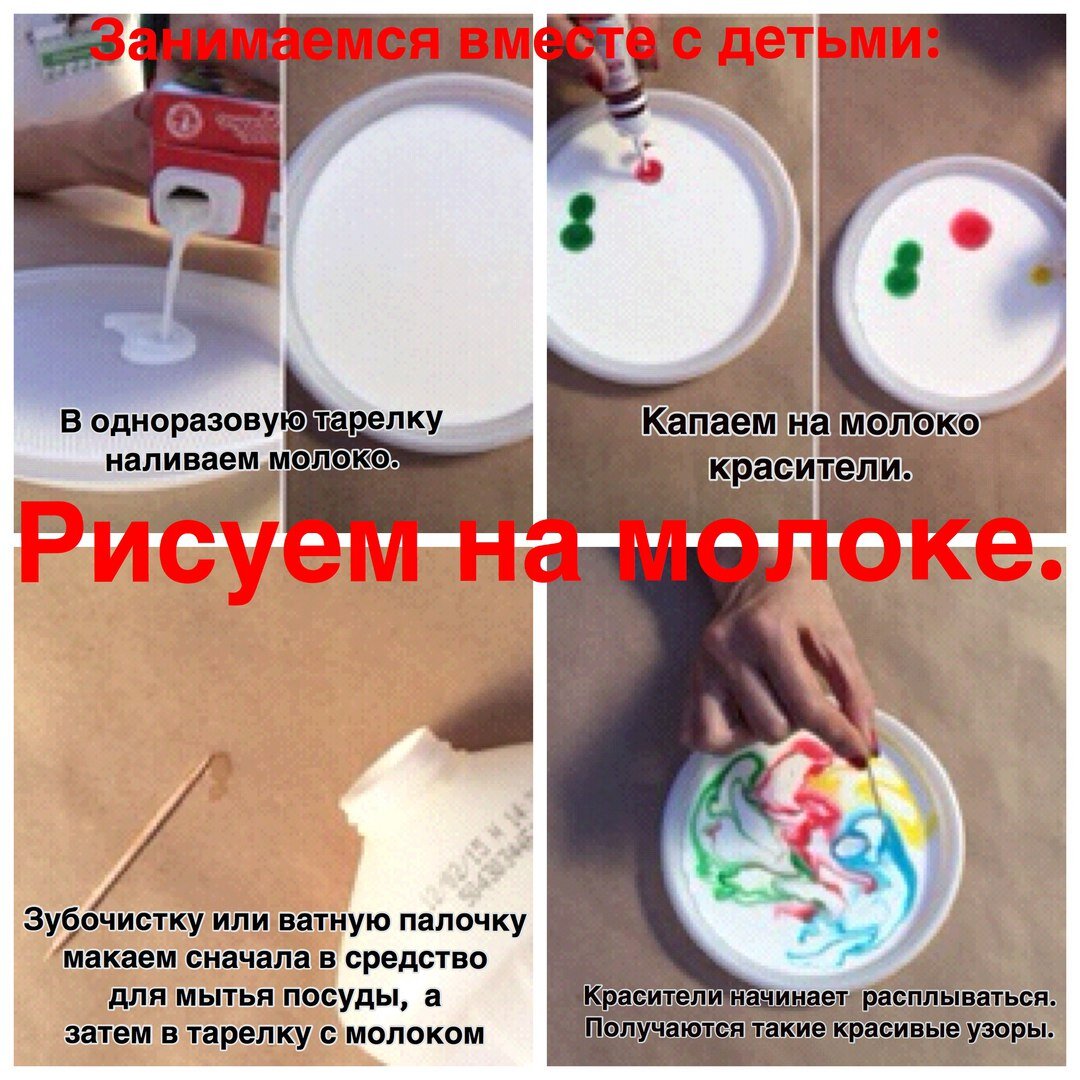 Занимаемся вместе с детьми:

В одноразовую тарелку наливаем молоко.

Капаем на молоко красители.

Рисуем на молоке.

Зубочистку или ватную палочку макаем сначала в средство для мытья посуды, а затем в тарелку с молоком

Красители начинает расплываться. Получаются такие красивые узоры.