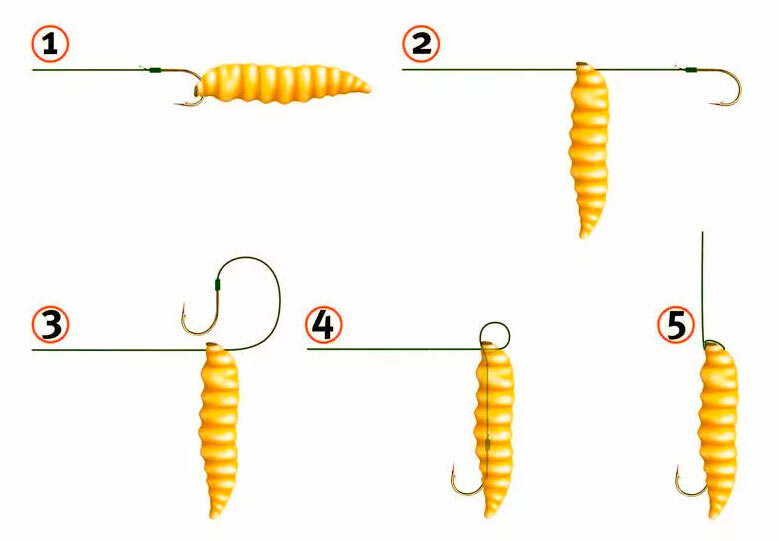 1
2
3
4
5