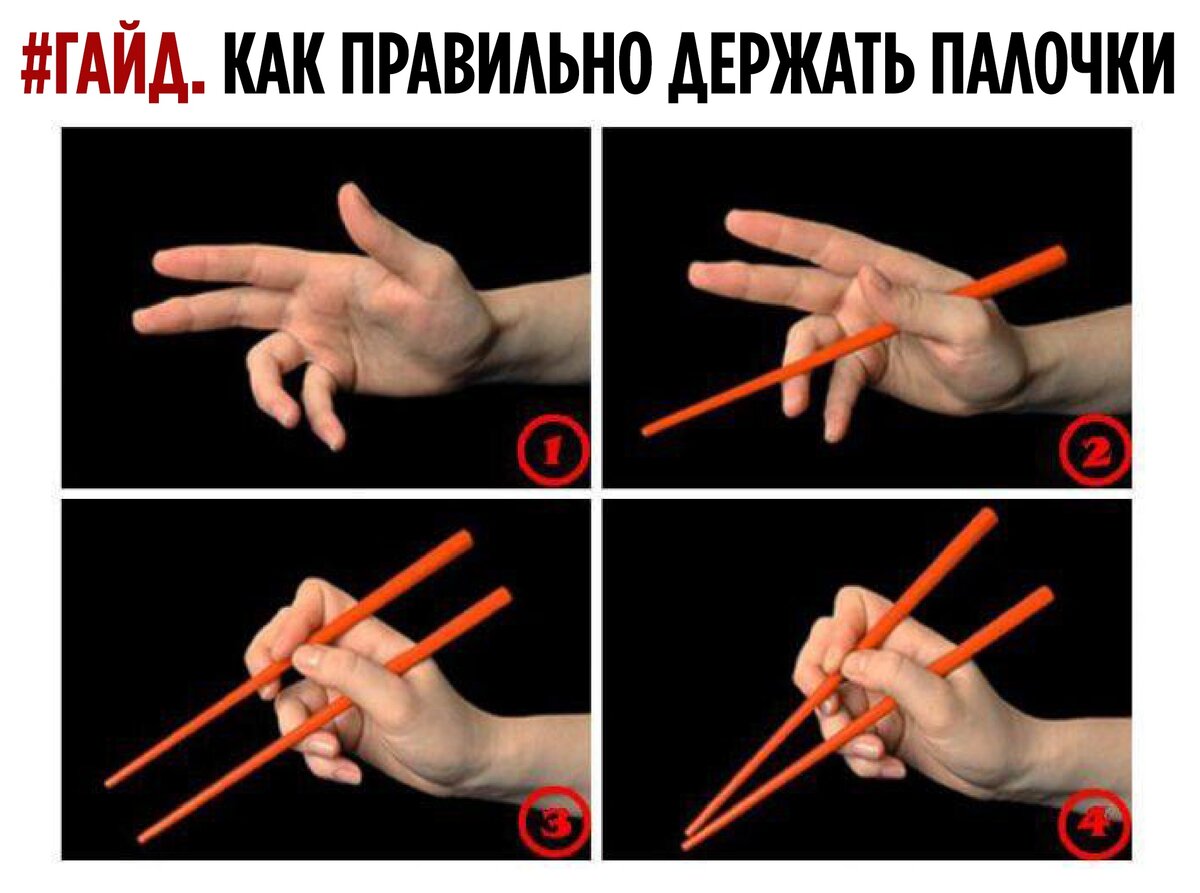 #ГАЙД. КАК ПРАВИЛЬНО ДЕРЖАТЬ ПАЛОЧКИ

1

2

3

4