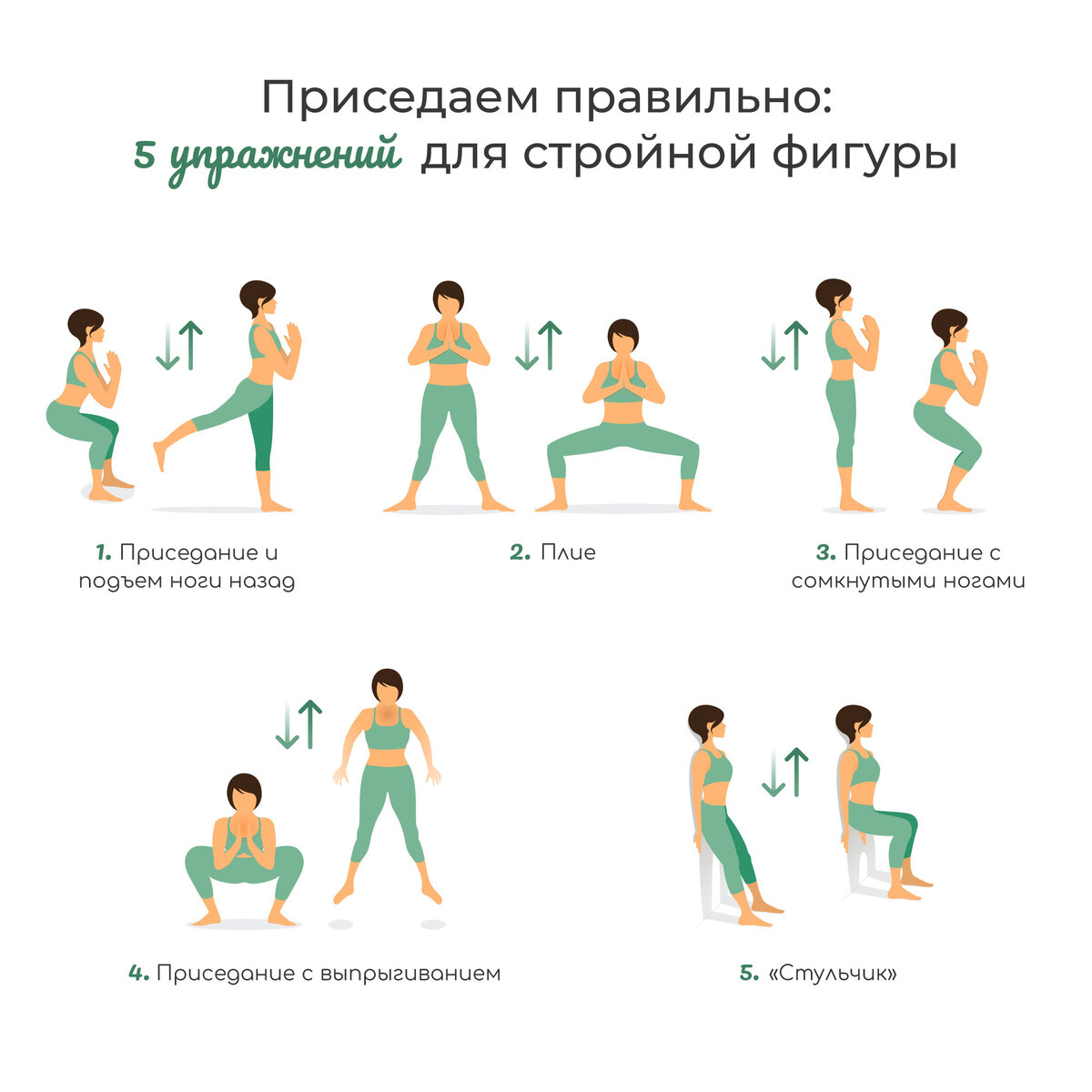 Приседаем правильно:
5 упражнений для стройной фигуры

1. Приседание и подъем ноги назад

2. Плие

3. Приседание с сомкнутыми ногами

4. Приседание с выпрыгиванием

5. «Стульчик»