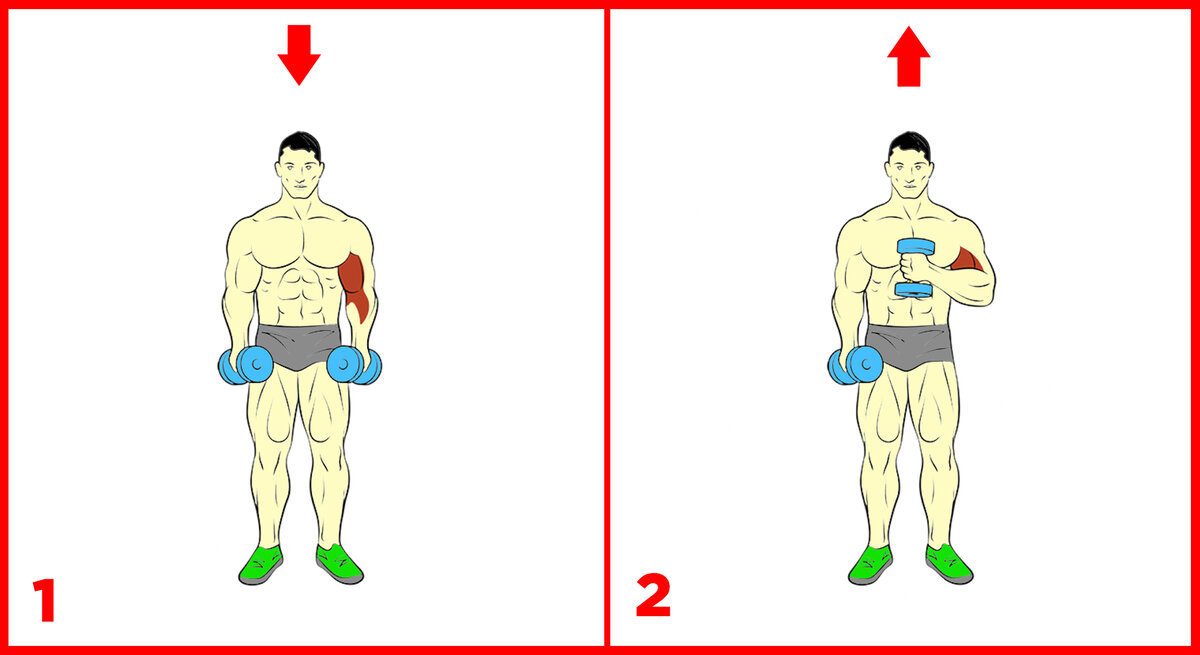 1

2