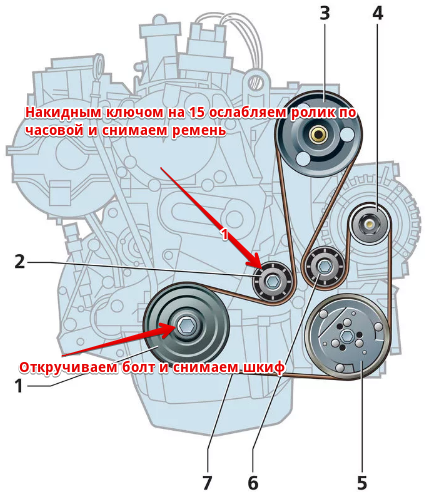 3

4

Накидным ключом на 15 ослабляем ролик по часовой и снимаем ремень

1

2

Откручиваем болт и снимаем шкиф

1

7

6

5