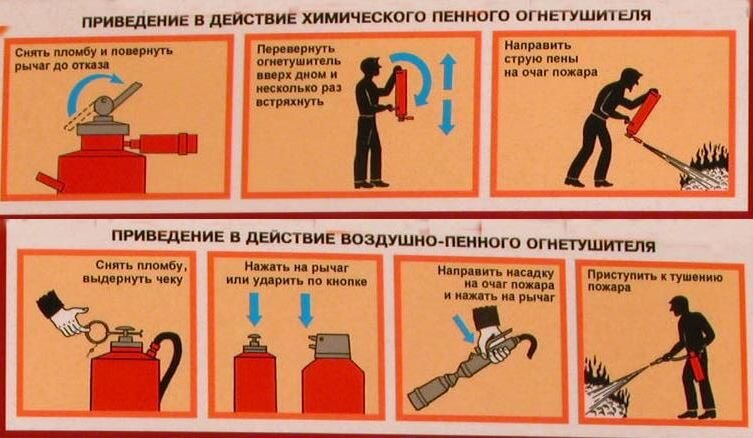 ПРИВЕДЕНИЕ В ДЕЙСТВИЕ ХИМИЧЕСКОГО ПЕННОГО ОГНЕТУШИТЕЛЯ

Снять пломбу и повернуть рычаг до отказа

Перевернуть огнетушитель вверх дном и несколько раз встряхнуть

Направить струю пены на очаг пожара

ПРИВЕДЕНИЕ В ДЕЙСТВИЕ ВОЗДУШНО-ПЕННОГО ОГНЕТУШИТЕЛЯ

Снять пломбу, выдернуть чеку

Нажать на рычаг или ударить по кнопке

Направить насадку на очаг пожара и нажать на рычаг

Приступить к тушению пожара