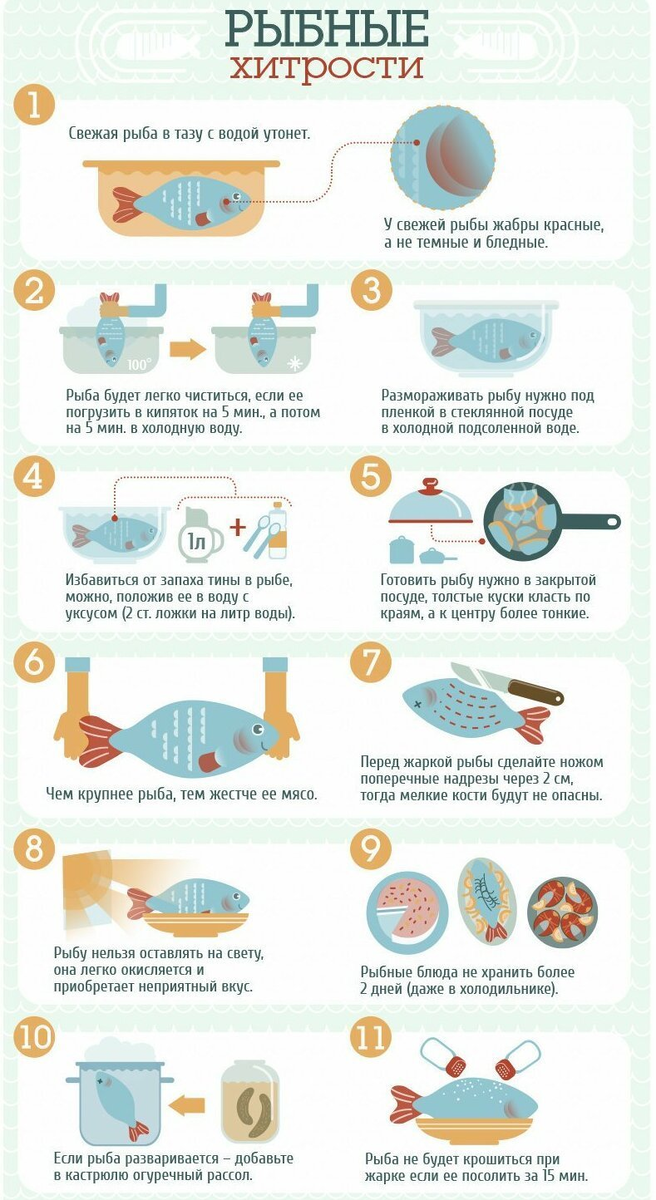 РЫБНЫЕ
ХИТРОСТИ

1

Свежая рыба в тазу с водой утонет.

У свежей рыбы жабры красные, а не темные и бледные.

2

100°

Рыба будет легко чиститься, если ее погрузить в кипяток на 5 мин., а потом на 5 мин. в холодную воду.

3

Размораживать рыбу нужно под пленкой в стеклянной посуде в холодной подсоленной воде.

4

1л

Избавиться от запаха тины в рыбе, можно, положив ее в воду с уксусом (2 ст. ложки на литр воды).

5

Готовить рыбу нужно в закрытой посуде, толстые куски класть по краям, а к центру более тонкие.

6

Чем крупнее рыба, тем жестче ее мясо.

7

Перед жаркой рыбы сделайте ножом поперечные надрезы через 2 см, тогда мелкие кости будут не опасны.

8

Рыбу нельзя оставлять на свету, она легко окисляется и приобретает неприятный вкус.

9

Рыбные блюда не хранить более 2 дней (даже в холодильнике).

10

Если рыба разваривается – добавьте в кастрюлю огуречный рассол.

11

Рыба не будет крошиться при жарке если ее посолить за 15 мин.