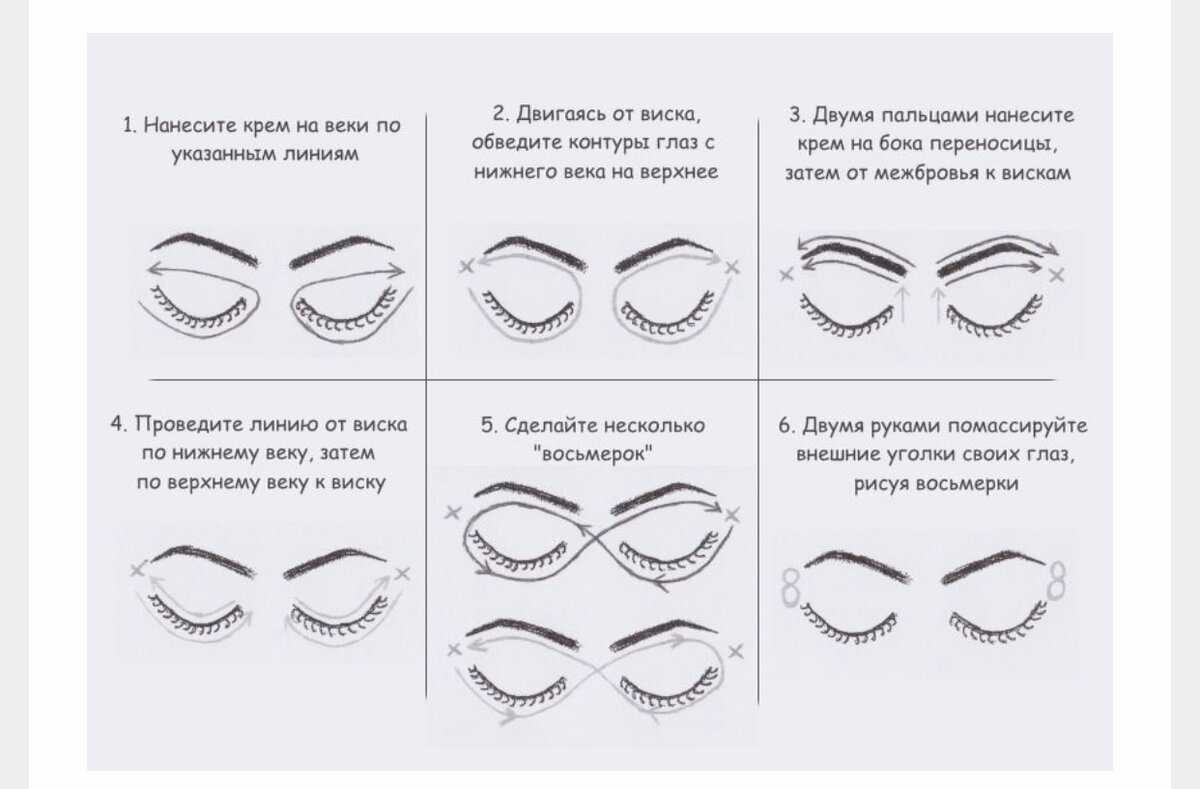 1. Нанесите крем на веки по указанным линиям

2. Двигаясь от виска, обведите контуры глаз с нижнего века на верхнее

3. Двумя пальцами нанесите крем на бока переносицы, затем от межбровья к вискам

4. Проведите линию от виска по нижнему веку, затем по верхнему веку к виску

5. Сделайте несколько "восьмерок"

6. Двумя руками помассируйте внешние уголки своих глаз, рисуя восьмерки