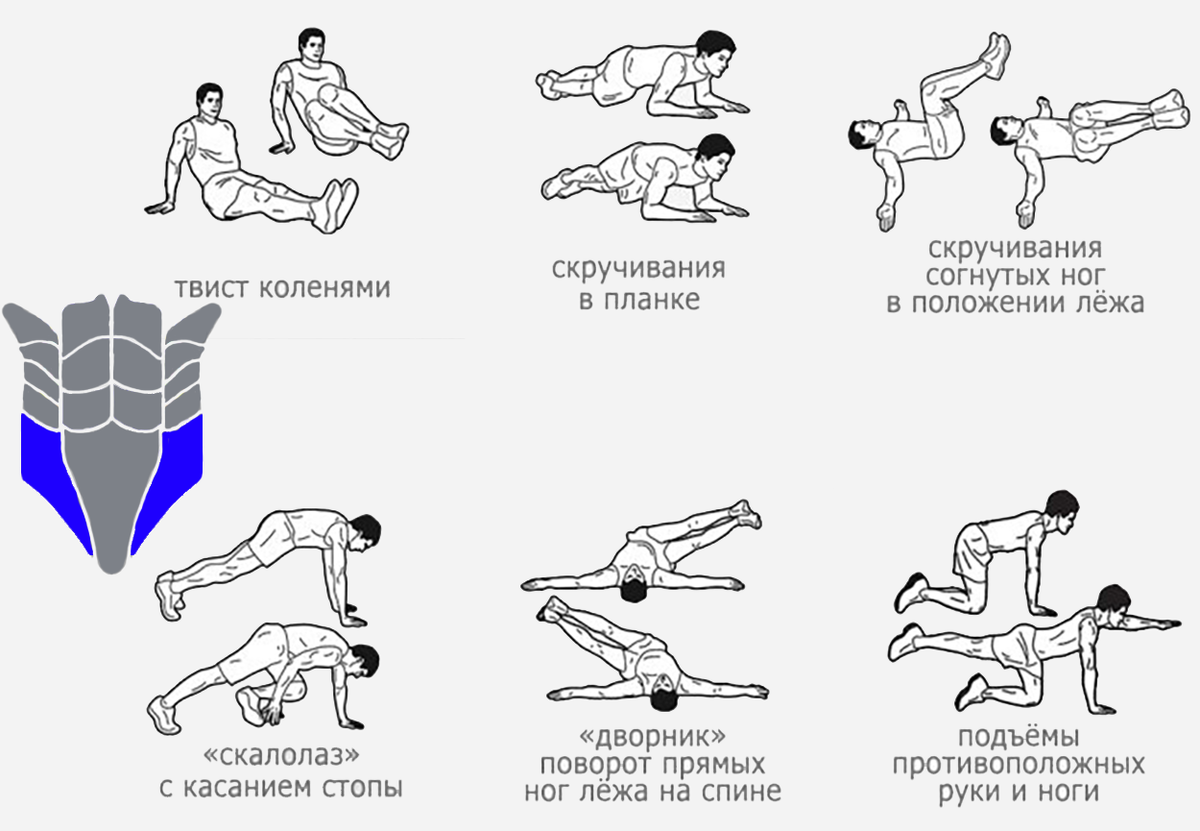 твист коленями

скручивания
в планке

скручивания
согнутых ног
в положении лёжа

«скалолаз»
с касанием стопы

«дворник»
поворот прямых
ног лёжа на спине

подъёмы
противоположных
руки и ноги