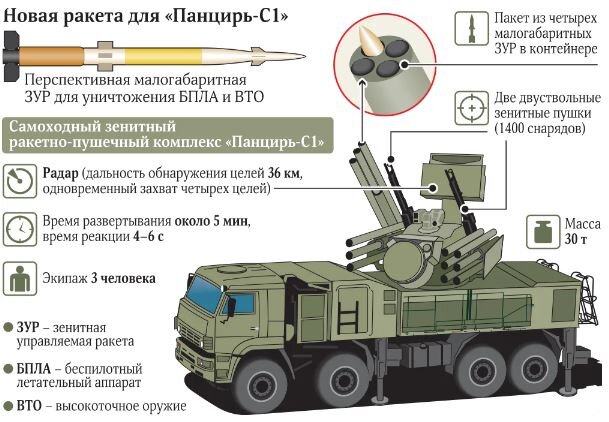 Новая ракета для «Панцирь-С1»

Перспективная малогабаритная ЗУР для уничтожения БПЛА и ВТО

Самоходный зенитный ракетно-пушечный комплекс «Панцирь-С1»

Радар (дальность обнаружения целей 36 км, одновременный захват четырех целей)

Время развертывания около 5 мин, время реакции 4–6 с

Экипаж 3 человека

ЗУР – зенитная управляемая ракета

БПЛА – беспилотный летательный аппарат

ВТО – высокоточное оружие

Пакет из четырех малогабаритных ЗУР в контейнере

Две двуствольные зенитные пушки (1400 снарядов)

Масса 30 т