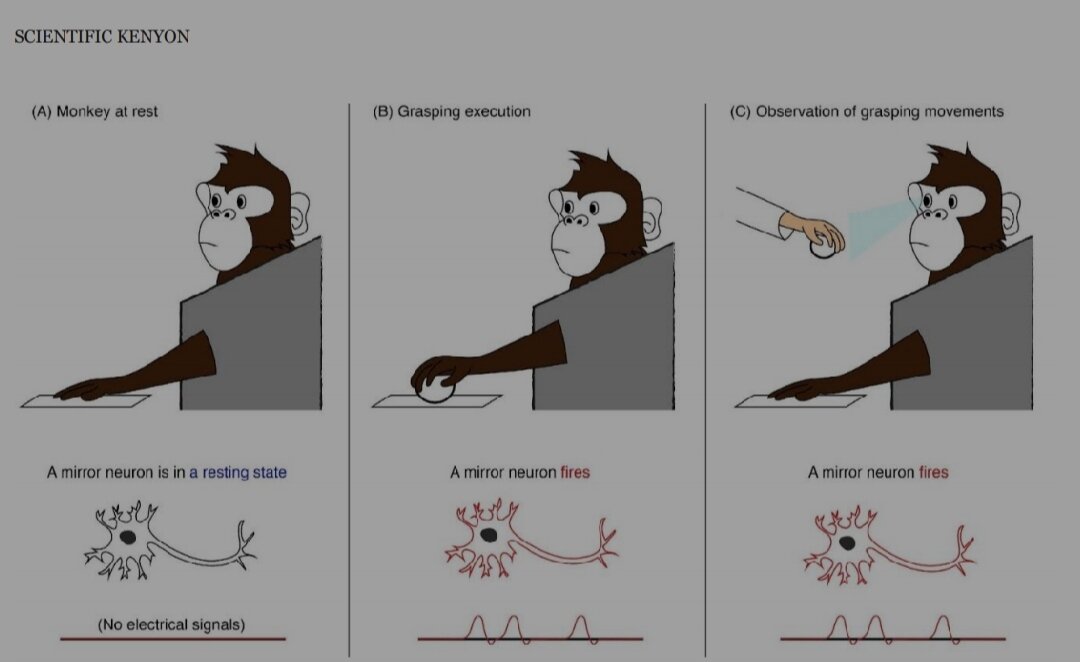 SCIENTIFIC KENYON

(A) Monkey at rest

A mirror neuron is in a resting state

(No electrical signals)

(B) Grasping execution

A mirror neuron fires

(C) Observation of grasping movements

A mirror neuron fires