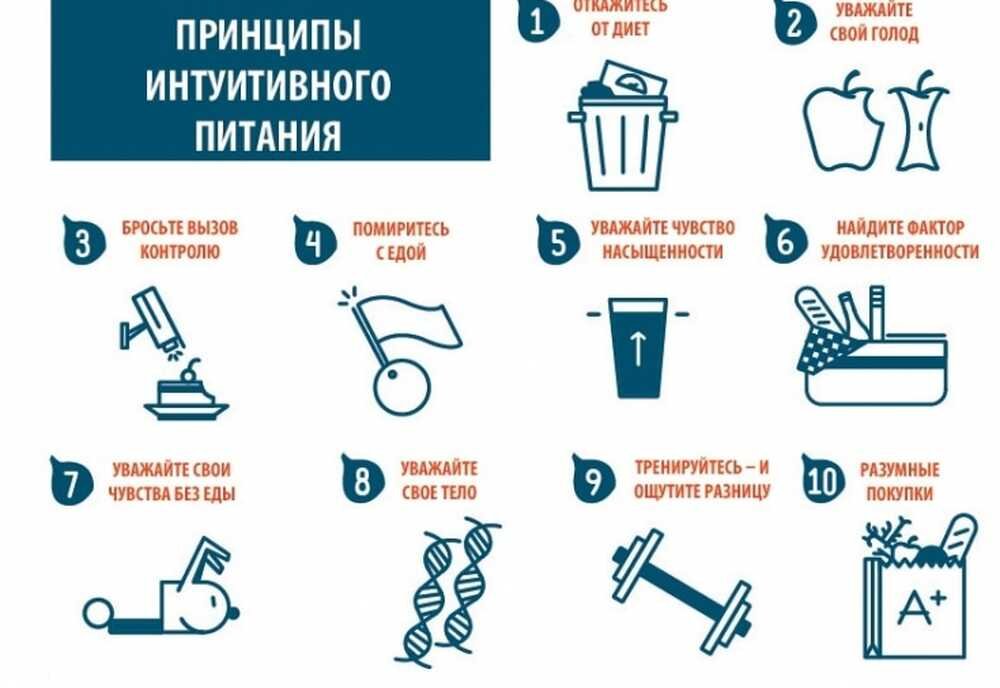 ПРИНЦИПЫ ИНТУИТИВНОГО ПИТАНИЯ

1 ОТКАЖИТЕСЬ ОТ ДИЕТ

2 УВАЖАЙТЕ СВОЙ ГОЛОД

3 БРОСЬТЕ ВЫЗОВ КОНТРОЛЮ

4 ПОМИРИТЕСЬ С ЕДОЙ

5 УВАЖАЙТЕ ЧУВСТВО НАСЫЩЕННОСТИ

6 НАЙДИТЕ ФАКТОР УДОВЛЕТВОРЕННОСТИ

7 УВАЖАЙТЕ СВОИ ЧУВСТВА БЕЗ ЕДЫ

8 УВАЖАЙТЕ СВОЕ ТЕЛО

9 ТРЕНИРУЙТЕСЬ – И ОЩУТИТЕ РАЗНИЦУ

10 РАЗУМНЫЕ ПОКУПКИ

A+