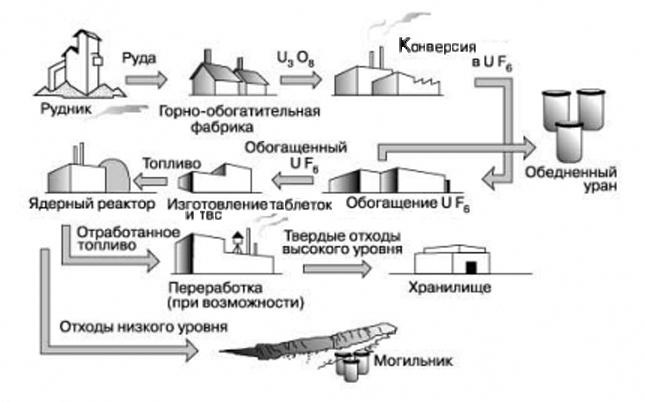 Руда

$U_3O_8$

Конверсия в $UF_6$

Рудник

Горно-обогатительная фабрика

Обогащенный $UF_6$

Топливо

Обедненный уран

Ядерный реактор

Изготовление таблеток и твс

Обогащение $UF_6$

Отработанное топливо

Твердые отходы высокого уровня

Переработка (при возможности)

Хранилище

Отходы низкого уровня

Могильник