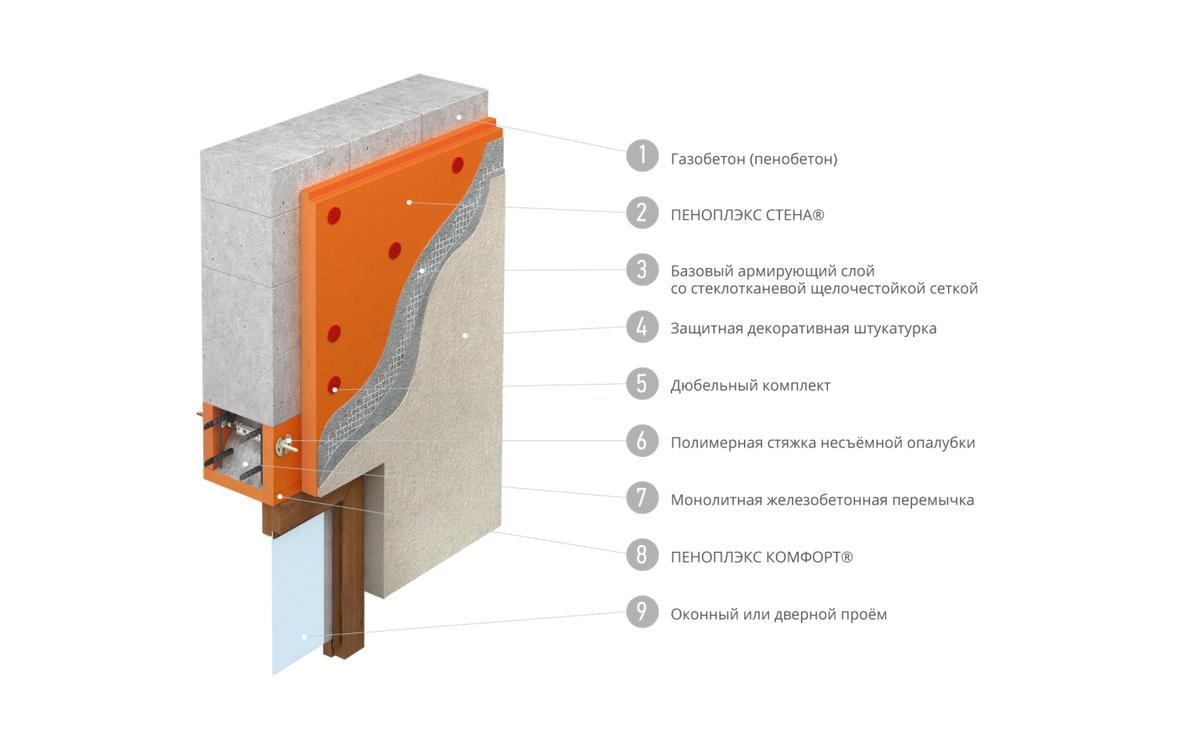 1 Газобетон (пенобетон)

2 ПЕНОПЛЭКС СТЕНА®

3 Базовый армирующий слой со стеклотканевой щелочестойкой сеткой

4 Защитная декоративная штукатурка

5 Дюбельный комплект

6 Полимерная стяжка несъёмной опалубки

7 Монолитная железобетонная перемычка

8 ПЕНОПЛЭКС КОМФОРТ®

9 Оконный или дверной проём