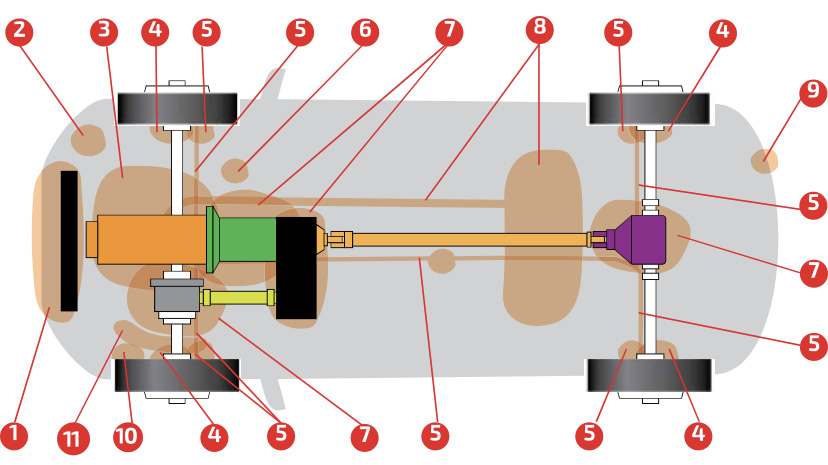 2
3
4
5
5
6
7
8
5
4
9
5
7
5
1
11
10
4
5
7
5
5
4