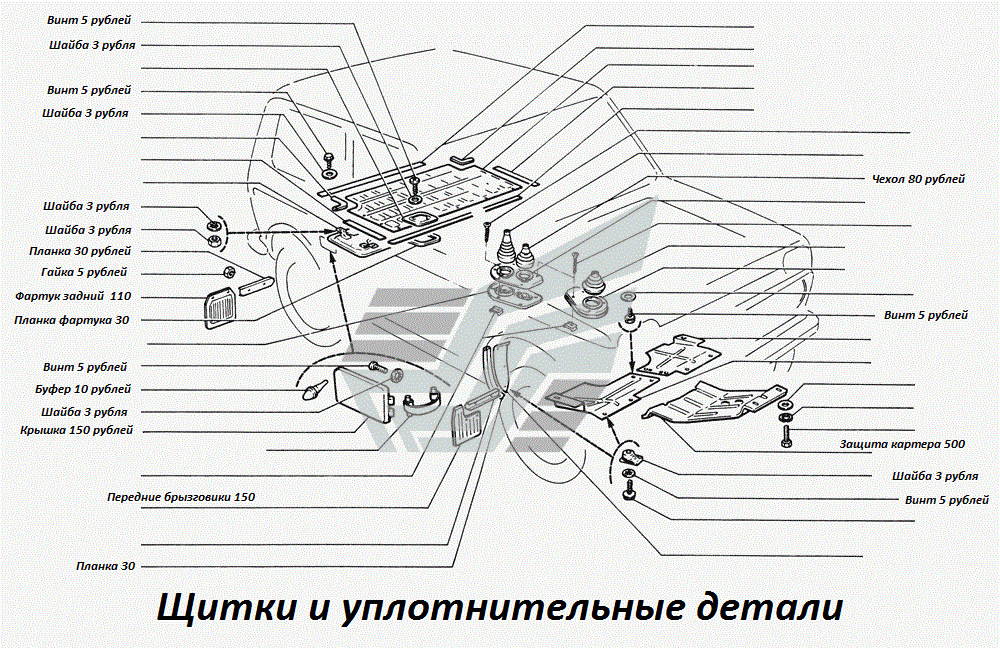 Винт 5 рублей
Шайба 3 рубля
Винт 5 рублей
Шайба 3 рубля
Шайба 3 рубля
Шайба 3 рубля
Планка 30 рублей
Гайка 5 рублей
Фартук задний 110
Планка фартука 30
Винт 5 рублей
Буфер 10 рублей
Шайба 3 рубля
Крышка 150 рублей
Передние брызговики 150
Планка 30
Чехол 80 рублей
Винт 5 рублей
Защита картера 500
Шайба 3 рубля
Винт 5 рублей

Щитки и уплотнительные детали