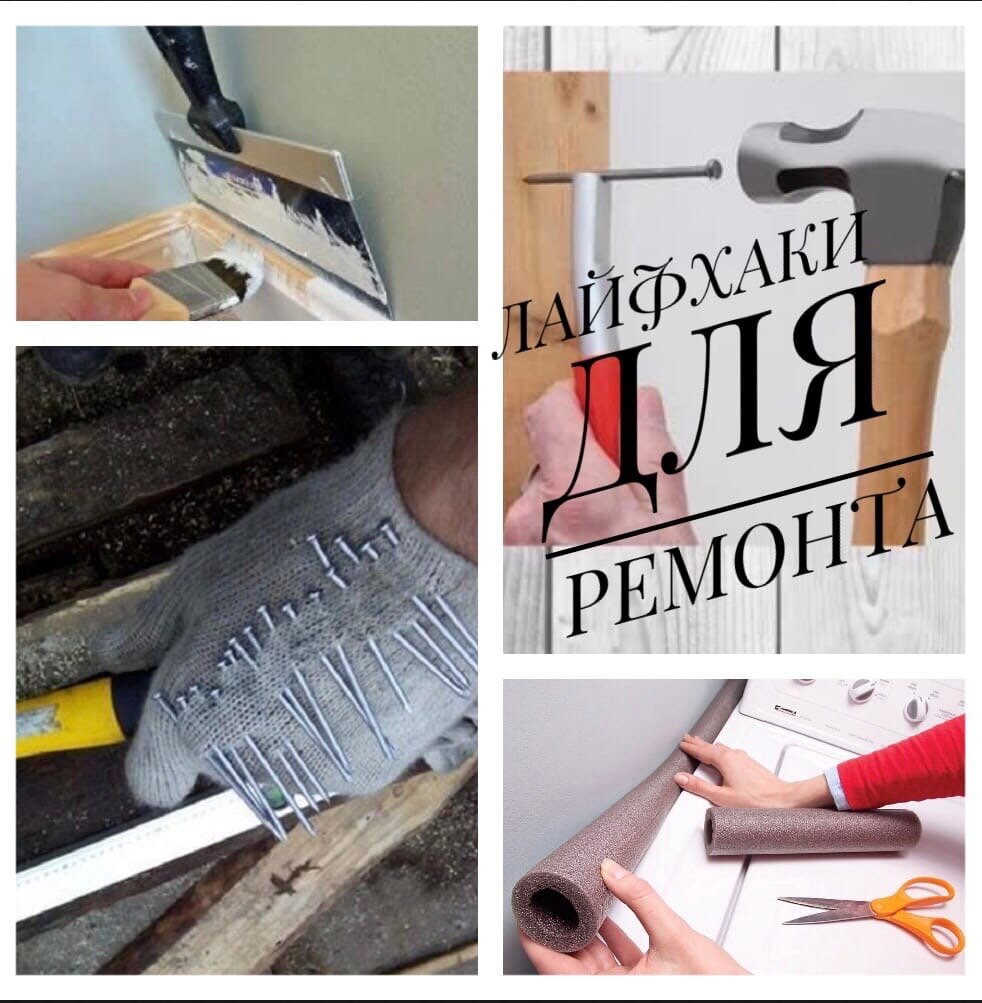 ЛАЙФХАКИ ДЛЯ РЕМОНТА