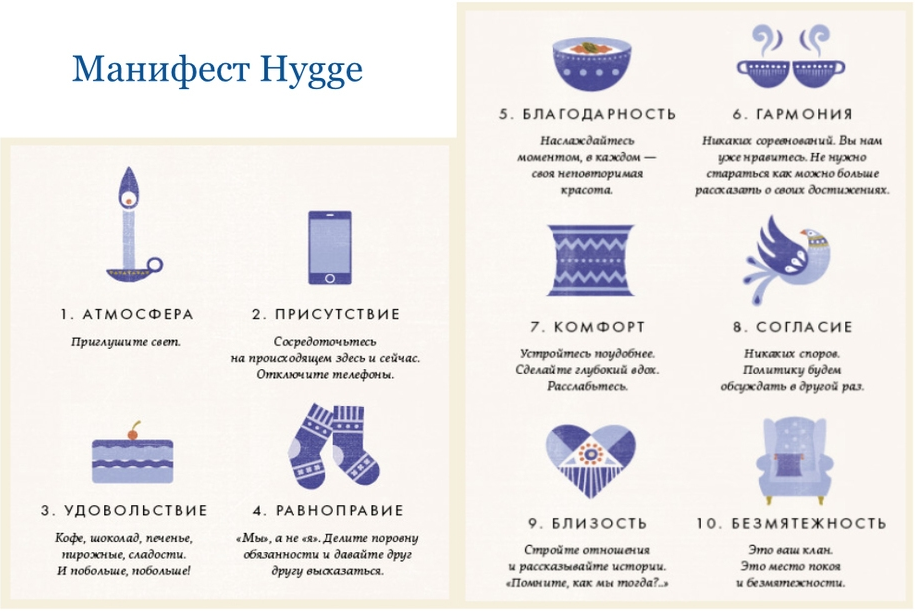 Манифест Hygge

1. АТМОСФЕРА

Приглушите свет.

2. ПРИСУТСТВИЕ

Сосредоточьтесь на происходящем здесь и сейчас. Отключите телефоны.

3. УДОВОЛЬСТВИЕ

Кофе, шоколад, печенье, пирожные, сладости. И побольше, побольше!

4. РАВНОПРАВИЕ

«Мы», а не «я». Делите поровну обязанности и давайте друг другу высказаться.

5. БЛАГОДАРНОСТЬ

Наслаждайтесь моментом, в каждом — своя неповторимая красота.

6. ГАРМОНИЯ

Никаких соревнований. Вы нам уже нравитесь. Не нужно стараться как можно больше рассказать о своих достижениях.

7. КОМФОРТ

Устройтесь поудобнее. Сделайте глубокий вдох. Расслабьтесь.

8. СОГЛАСИЕ

Никаких споров. Политику будем обсуждать в другой раз.

9. БЛИЗОСТЬ

Стройте отношения и рассказывайте истории. «Помните, как мы тогда?..»

10. БЕЗМЯТЕЖНОСТЬ

Это ваш клан. Это место покоя и безмятежности.