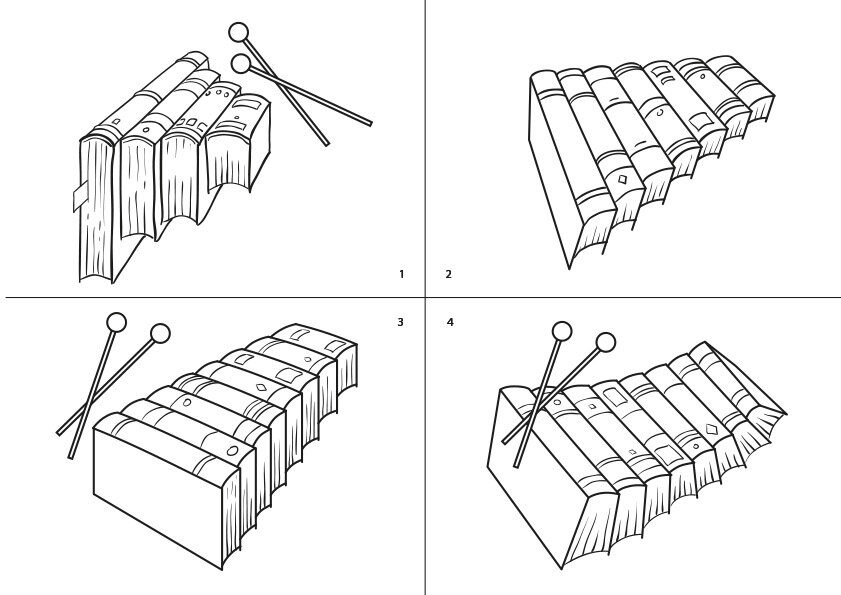 1

2

3

4