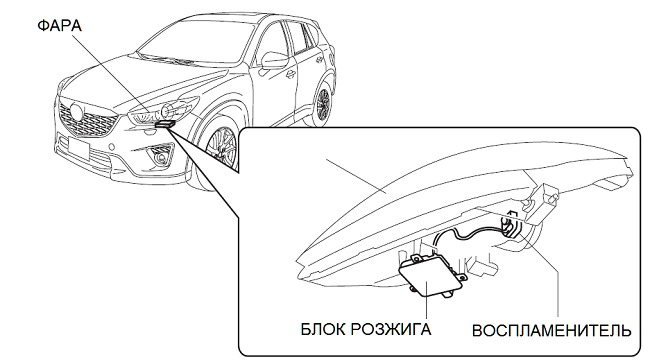 ФАРА

БЛОК РОЗЖИГА

ВОСПЛАМЕНИТЕЛЬ