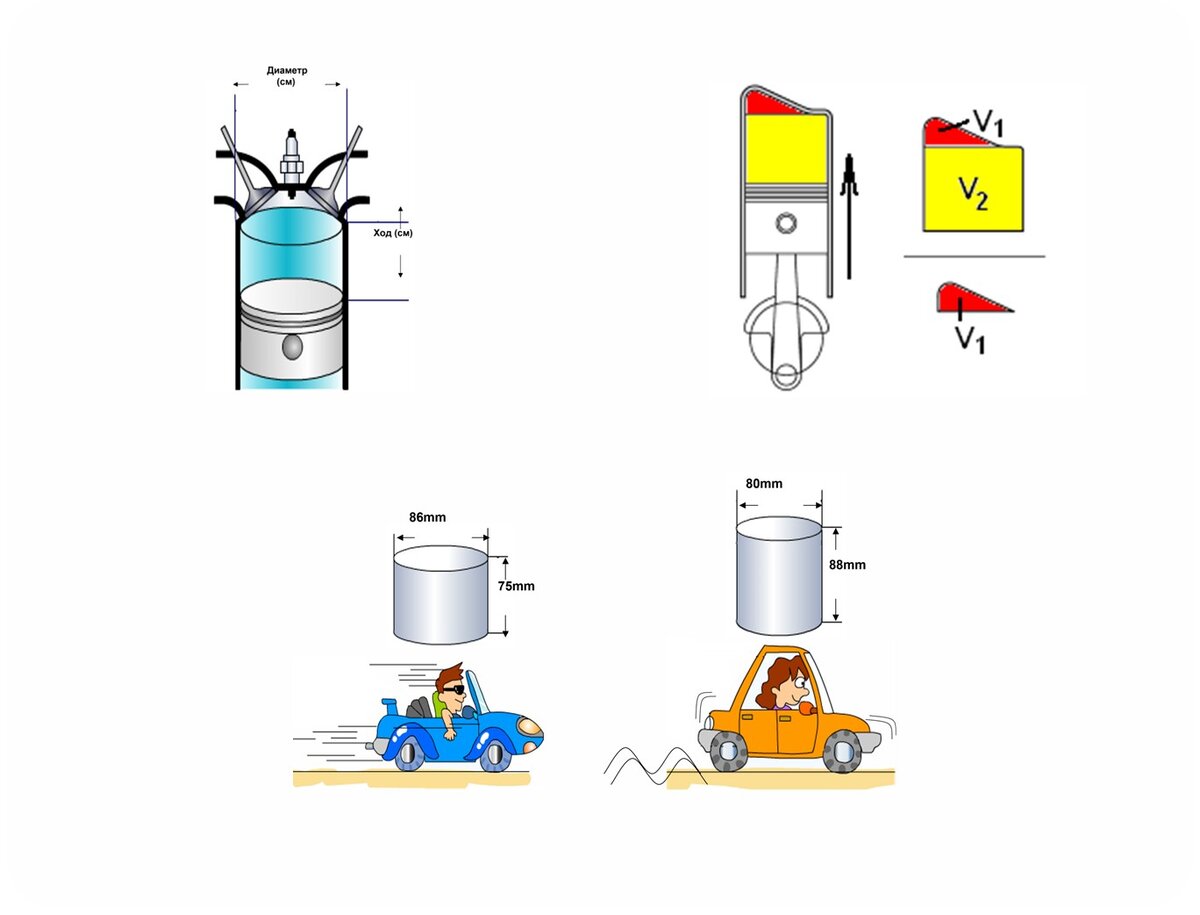 Диаметр
(см)

Ход (см)

$V_1$

$V_2$

$V_1$

86mm

75mm

80mm

88mm