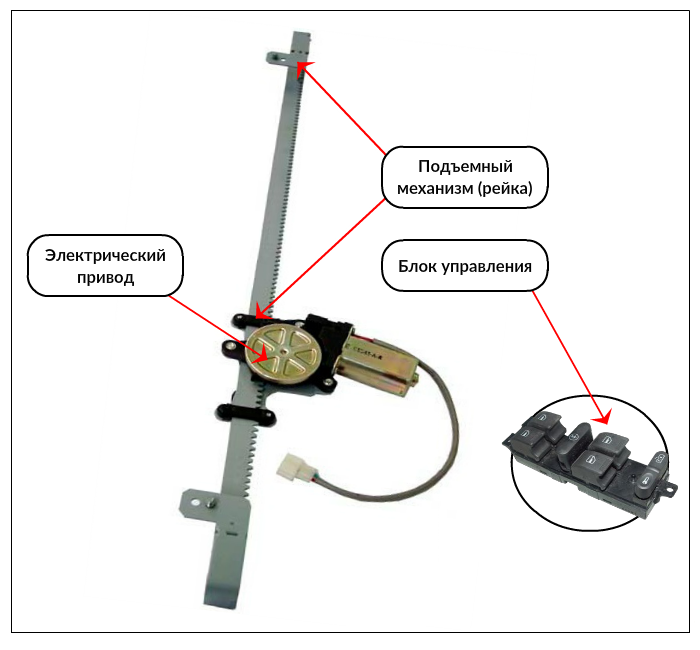 Подъемный механизм (рейка)

Электрический привод

Блок управления