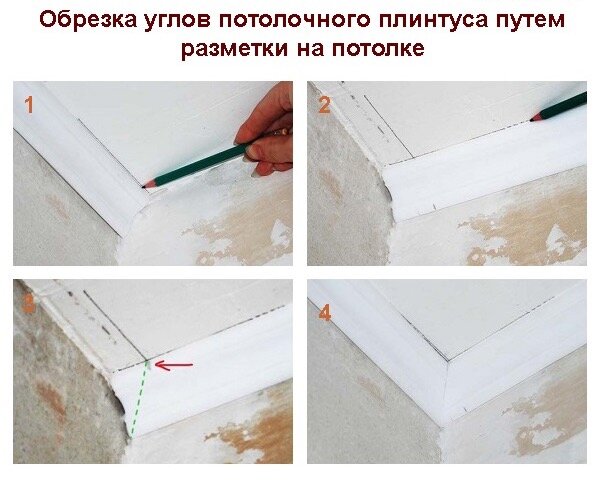 Обрезка углов потолочного плинтуса путем разметки на потолке

1

2

3

4