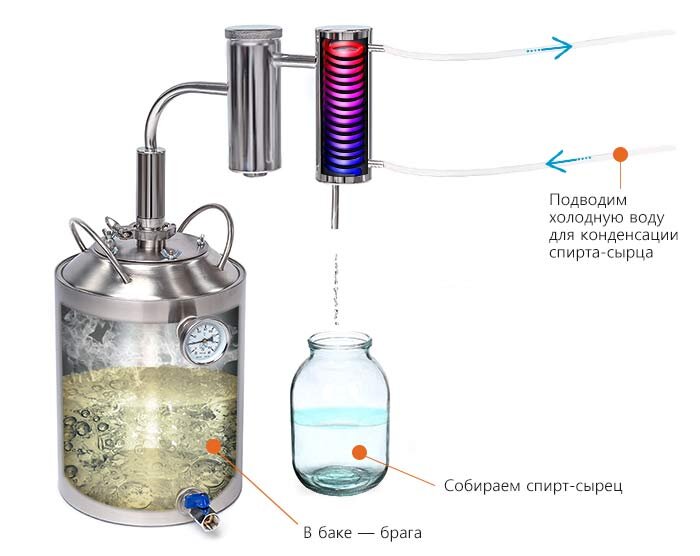 Подводим холодную воду для конденсации спирта-сырца

Собираем спирт-сырец

В баке — брага