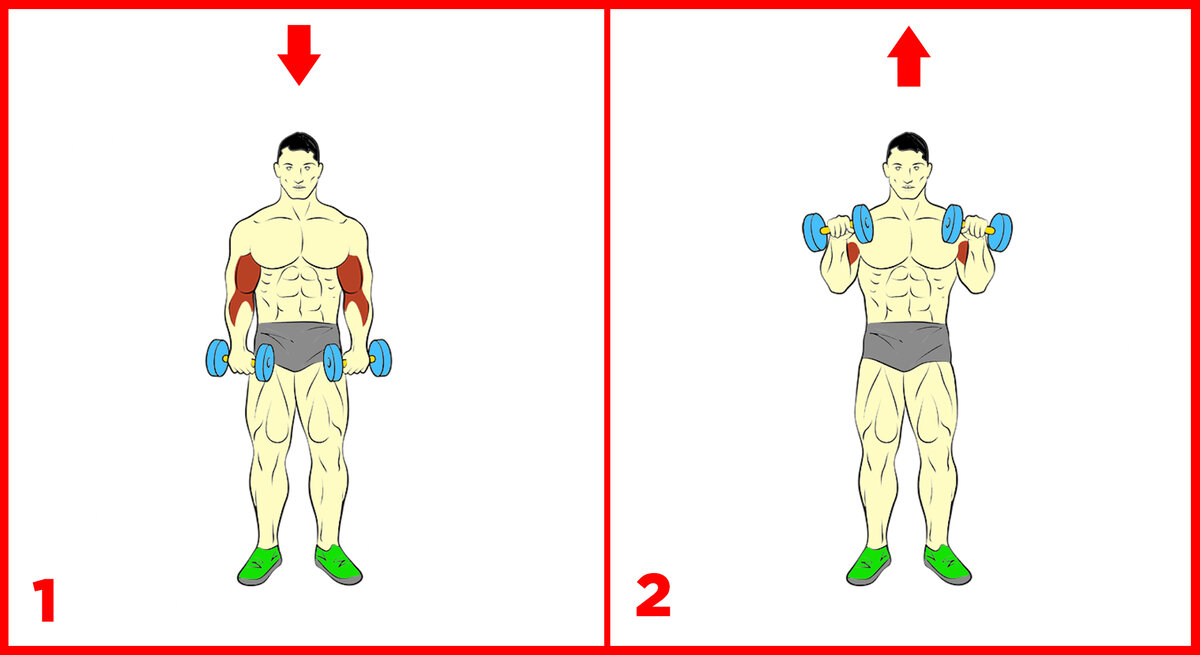 1

2