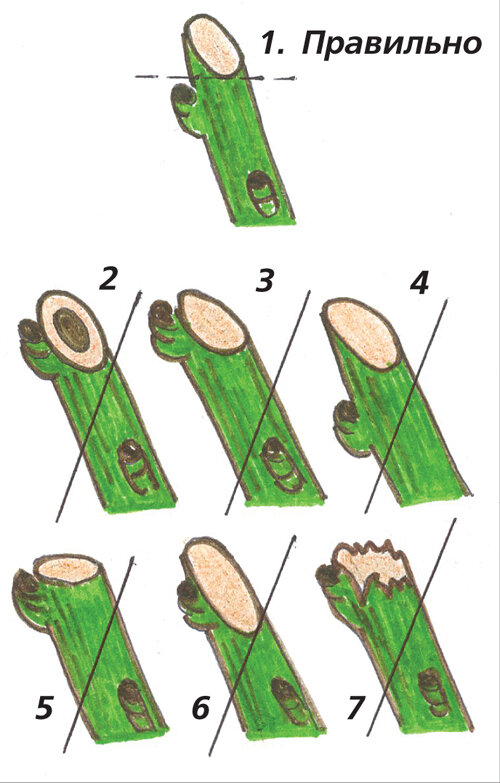 1. Правильно

2

3

4

5

6

7