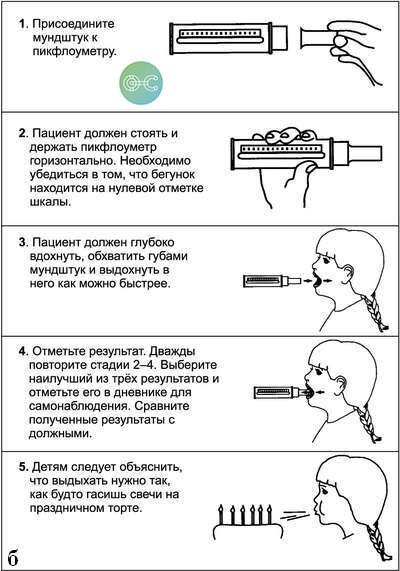 1. Присоедините мундштук к пикфлоуметру.

2. Пациент должен стоять и держать пикфлоуметр горизонтально. Необходимо убедиться в том, что бегунок находится на нулевой отметке шкалы.

3. Пациент должен глубоко вдохнуть, обхватить губами мундштук и выдохнуть в него как можно быстрее.

4. Отметьте результат. Дважды повторите стадии 2–4. Выберите наилучший из трёх результатов и отметьте его в дневнике для самонаблюдения. Сравните полученные результаты с должными.

5. Детям следует объяснить, что выдыхать нужно так, как будто гасишь свечи на праздничном торте.

б